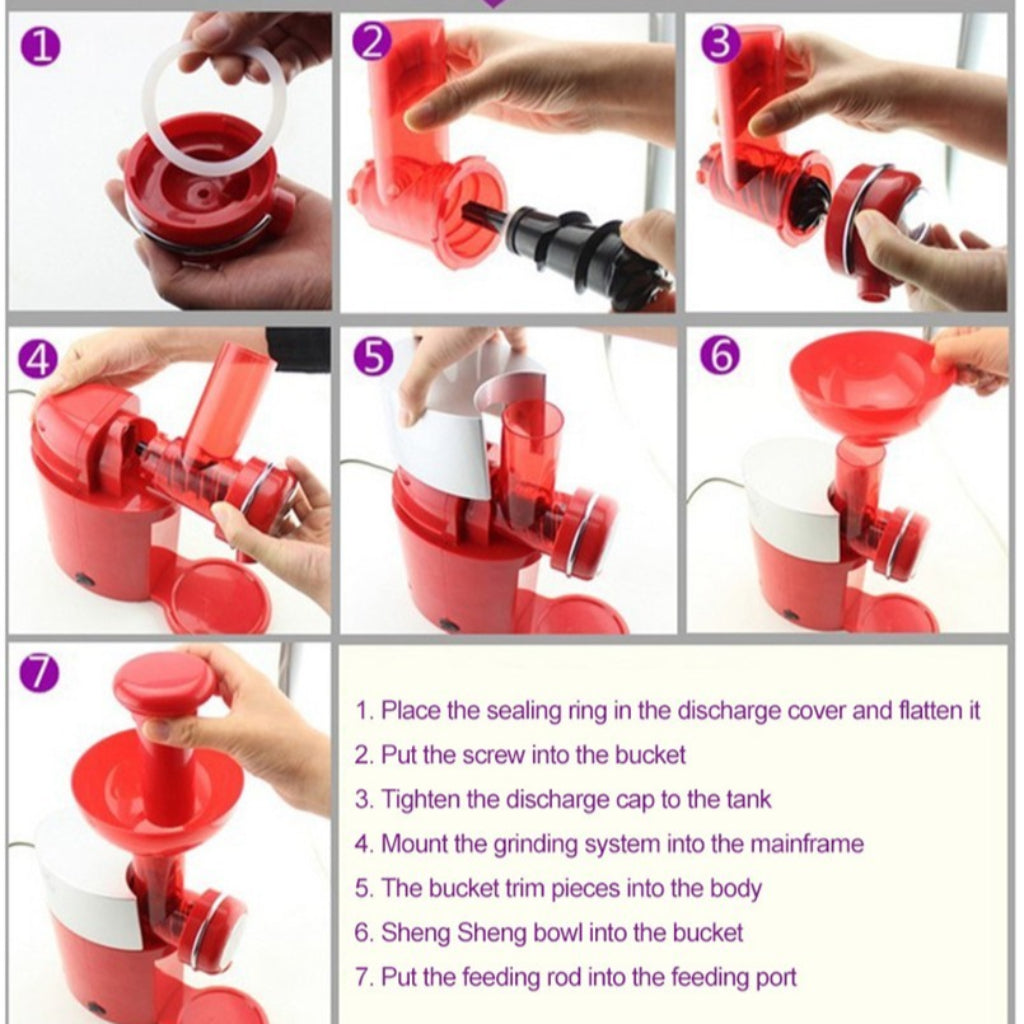 1

2

3

4

5

6

7

1. Place the sealing ring in the discharge cover and flatten it
2. Put the screw into the bucket
3. Tighten the discharge cap to the tank
4. Mount the grinding system into the mainframe
5. The bucket trim pieces into the body
6. Sheng Sheng bowl into the bucket
7. Put the feeding rod into the feeding port